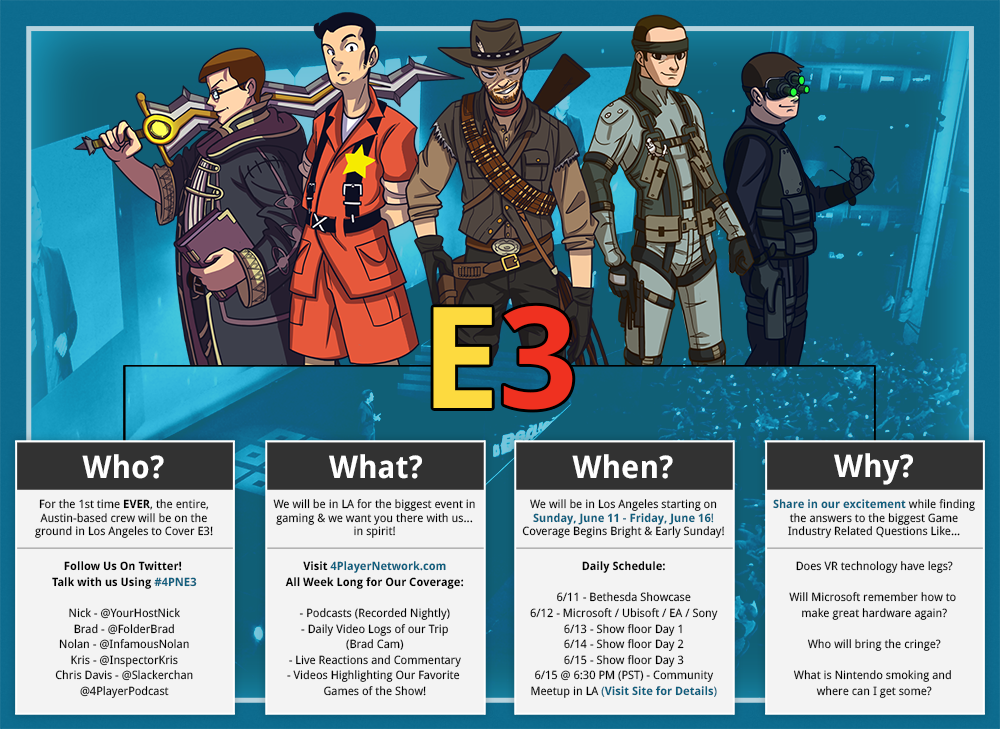 E3

Who?

For the 1st time EVER, the entire, Austin-based crew will be on the ground in Los Angeles to Cover E3!

Follow Us On Twitter!
Talk with us Using #4PNE3

Nick - @YourHostNick
Brad - @FolderBrad
Nolan - @InfamousNolan
Kris - @InspectorKris
Chris Davis - @Slackerchan
@4PlayerPodcast

What?

We will be in LA for the biggest event in gaming & we want you there with us... in spirit!

Visit 4PlayerNetwork.com
All Week Long for Our Coverage:

- Podcasts (Recorded Nightly)
- Daily Video Logs of our Trip (Brad Cam)
- Live Reactions and Commentary
- Videos Highlighting Our Favorite Games of the Show!

When?

We will be in Los Angeles starting on Sunday, June 11 - Friday, June 16!
Coverage Begins Bright & Early Sunday!

Daily Schedule:

6/11 - Bethesda Showcase
6/12 - Microsoft / Ubisoft / EA / Sony
6/13 - Show floor Day 1
6/14 - Show floor Day 2
6/15 - Show floor Day 3
6/15 @ 6:30 PM (PST) - Community Meetup in LA (Visit Site for Details)

Why?

Share in our excitement while finding the answers to the biggest Game Industry Related Questions Like...

Does VR technology have legs?

Will Microsoft remember how to make great hardware again?

Who will bring the cringe?

What is Nintendo smoking and where can I get some?